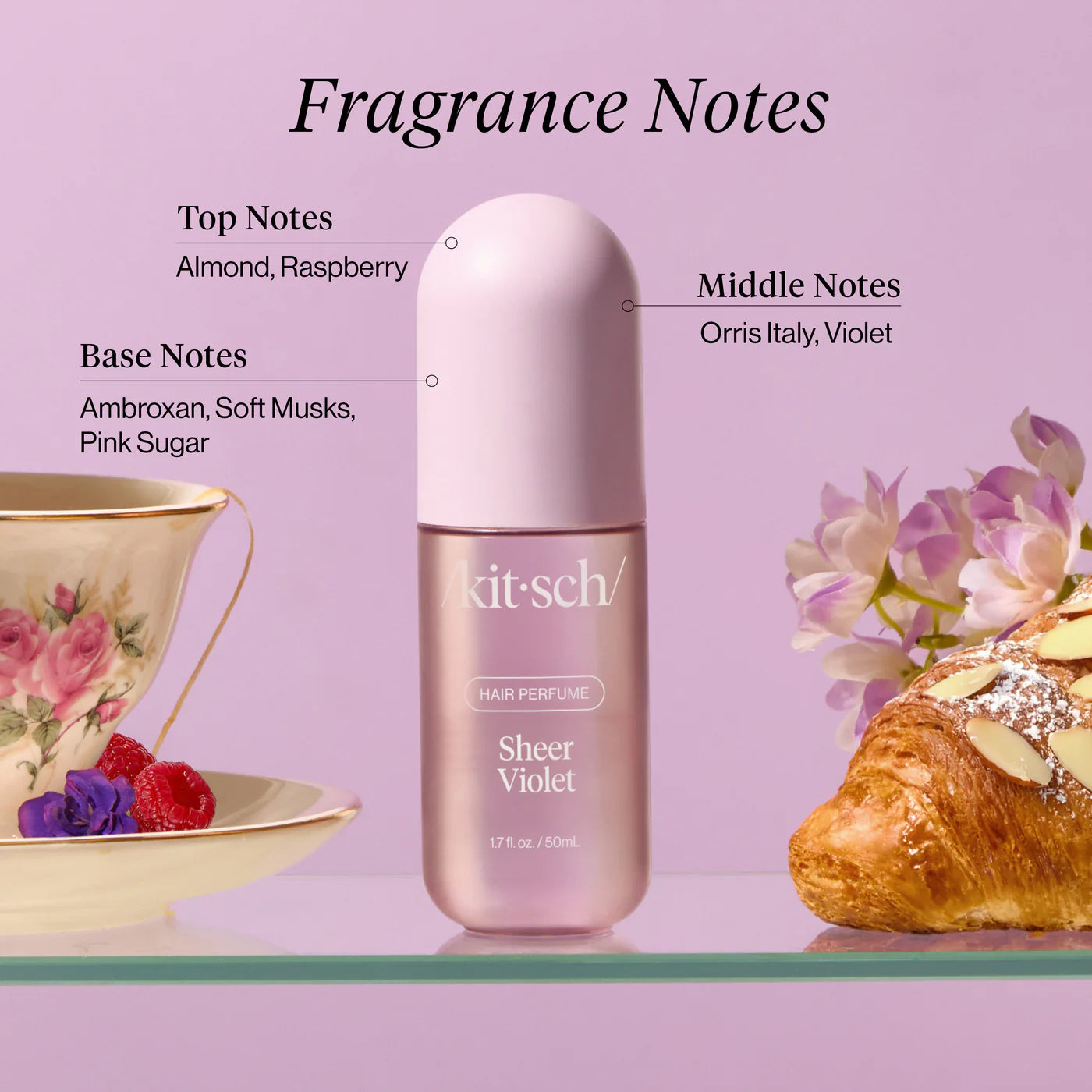 Fragrance Notes

Top Notes
Almond, Raspberry

Middle Notes
Orris Italy, Violet

Base Notes
Ambroxan, Soft Musks, Pink Sugar

/kit·sch/

HAIR PERFUME

Sheer Violet

1.7 fl. oz. / 50mL